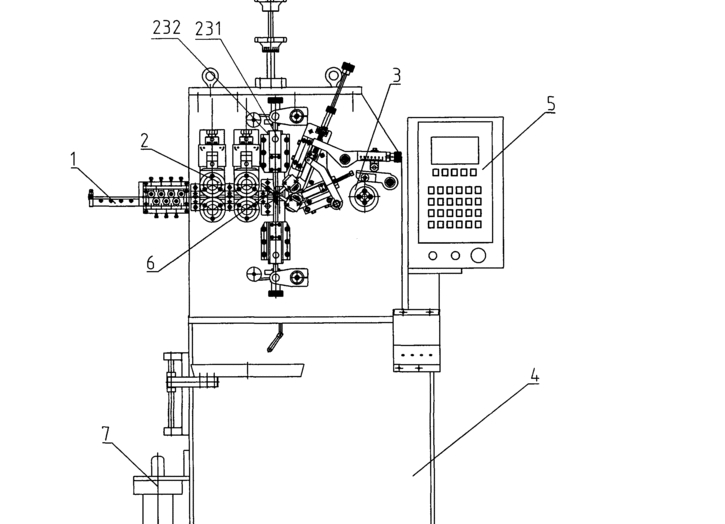 232
231
3
5
2
1
6
4
7